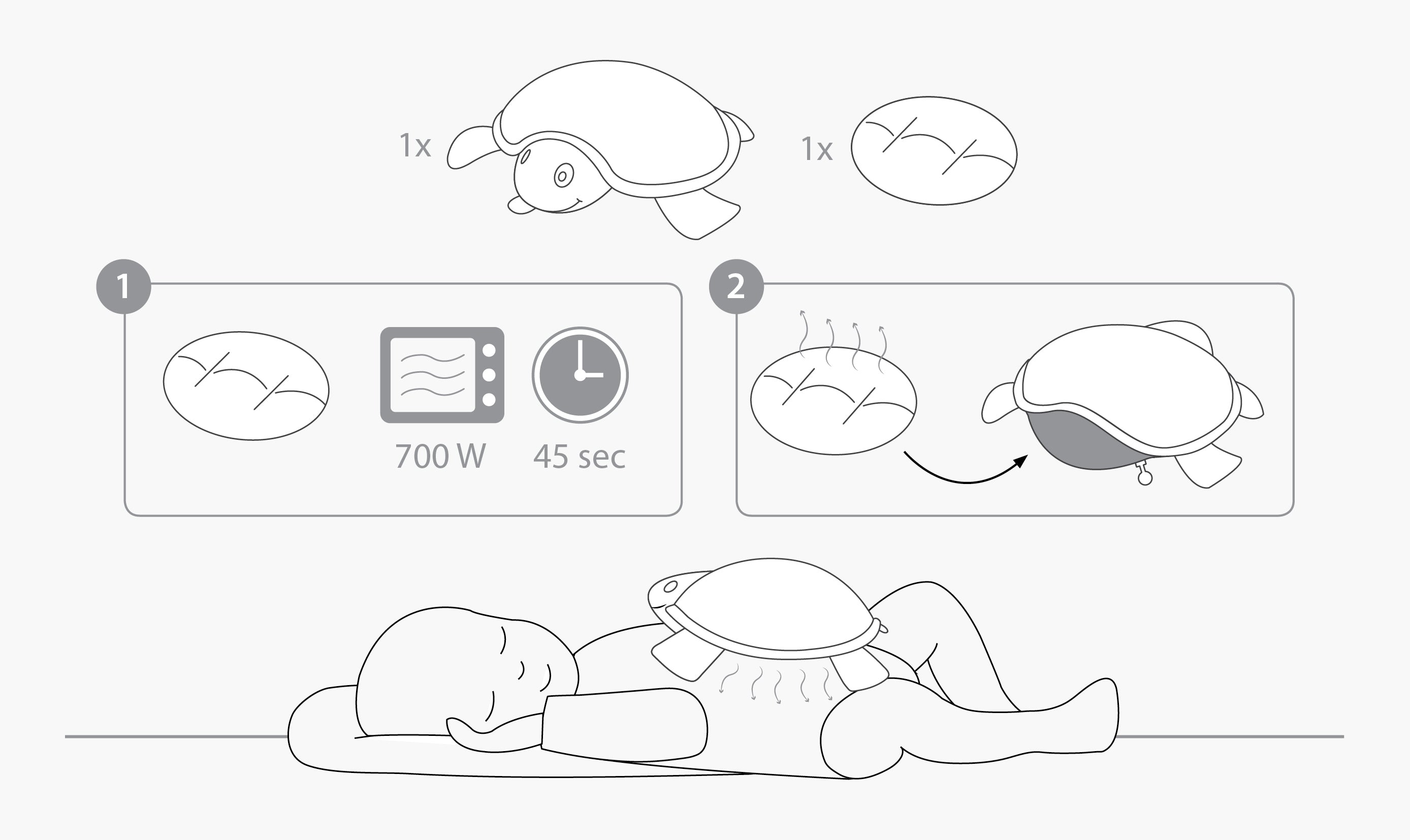 1x

1x

1

700 W

45 sec

2