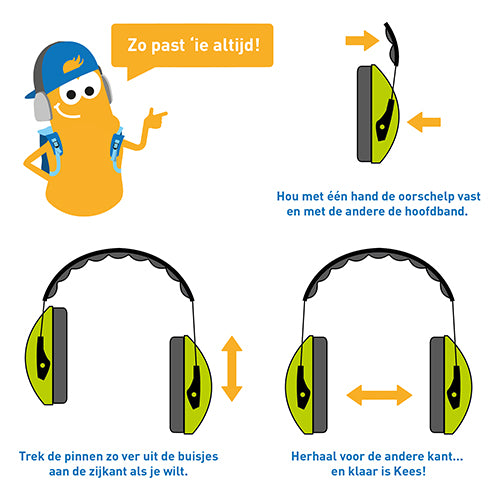 Zo past 'ie altijd!

Hou met één hand de oorschelp vast en met de andere de hoofdband.

Trek de pinnen zo ver uit de buisjes aan de zijkant als je wilt.

Herhaal voor de andere kant... en klaar is Kees!