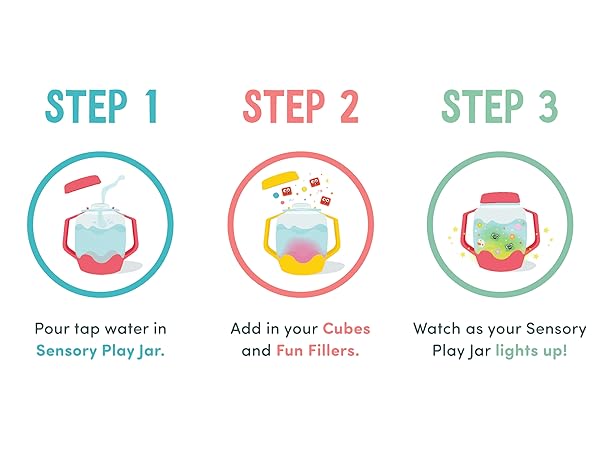 STEP 1

Pour tap water in Sensory Play Jar.

STEP 2

Add in your Cubes and Fun Fillers.

STEP 3

Watch as your Sensory Play Jar lights up!