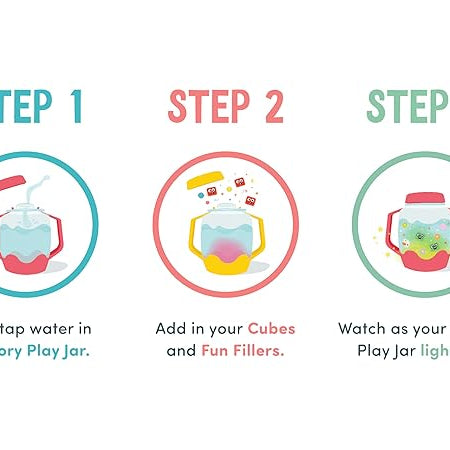 TEP 1

tap water in
ory Play Jar.

STEP 2

Add in your Cubes
and Fun Fillers.

STEP

Watch as your
Play Jar ligh